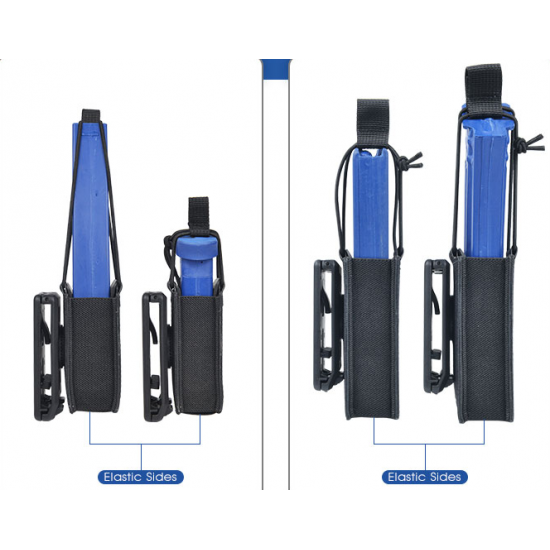 Elastic Sides

Elastic Sides